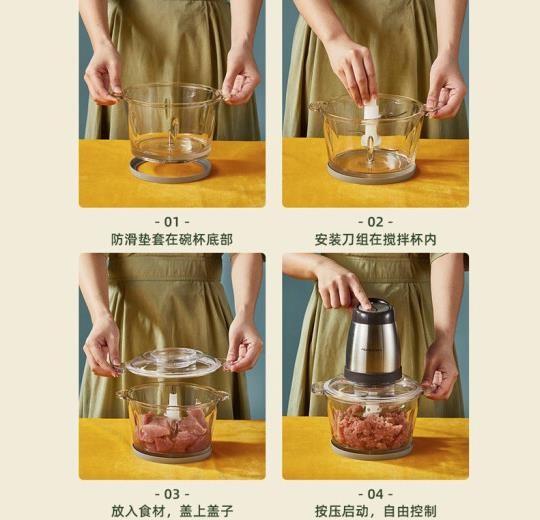 - 01 -
防滑垫套在碗杯底部

- 02 -
安装刀组在搅拌杯内

- 03 -
放入食材，盖上盖子

- 04 -
按压启动，自由控制