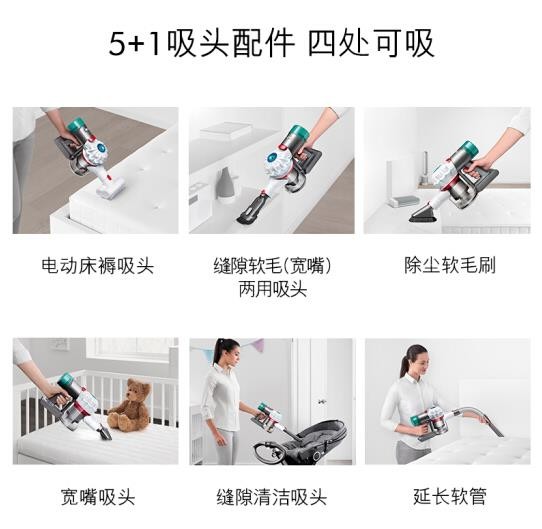 5+1吸头配件 四处可吸

电动床褥吸头

缝隙软毛(宽嘴)
两用吸头

除尘软毛刷

宽嘴吸头

缝隙清洁吸头

延长软管